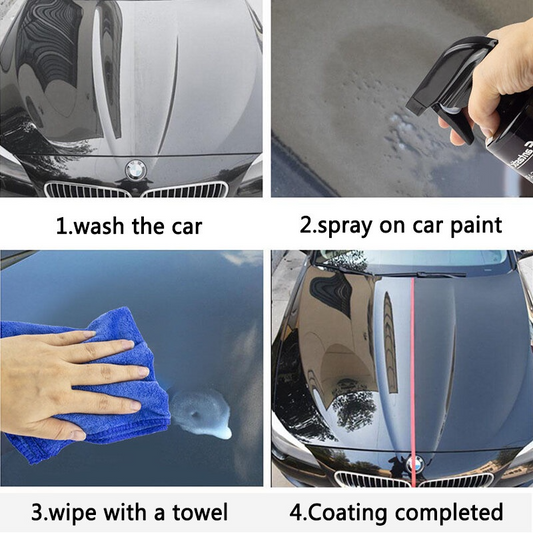 1.wash the car

2.spray on car paint

3.wipe with a towel

4.Coating completed